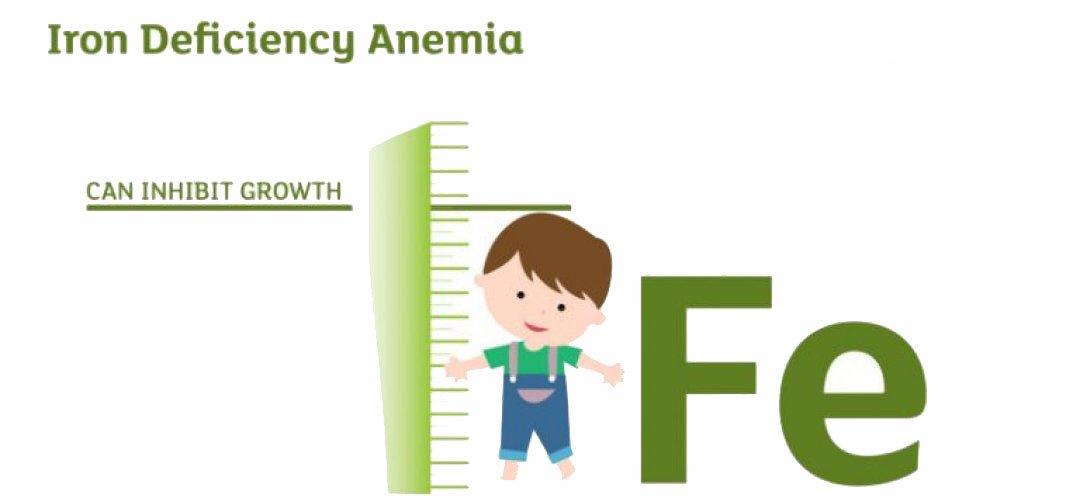 Iron Deficiency Anemia

CAN INHIBIT GROWTH

Fe